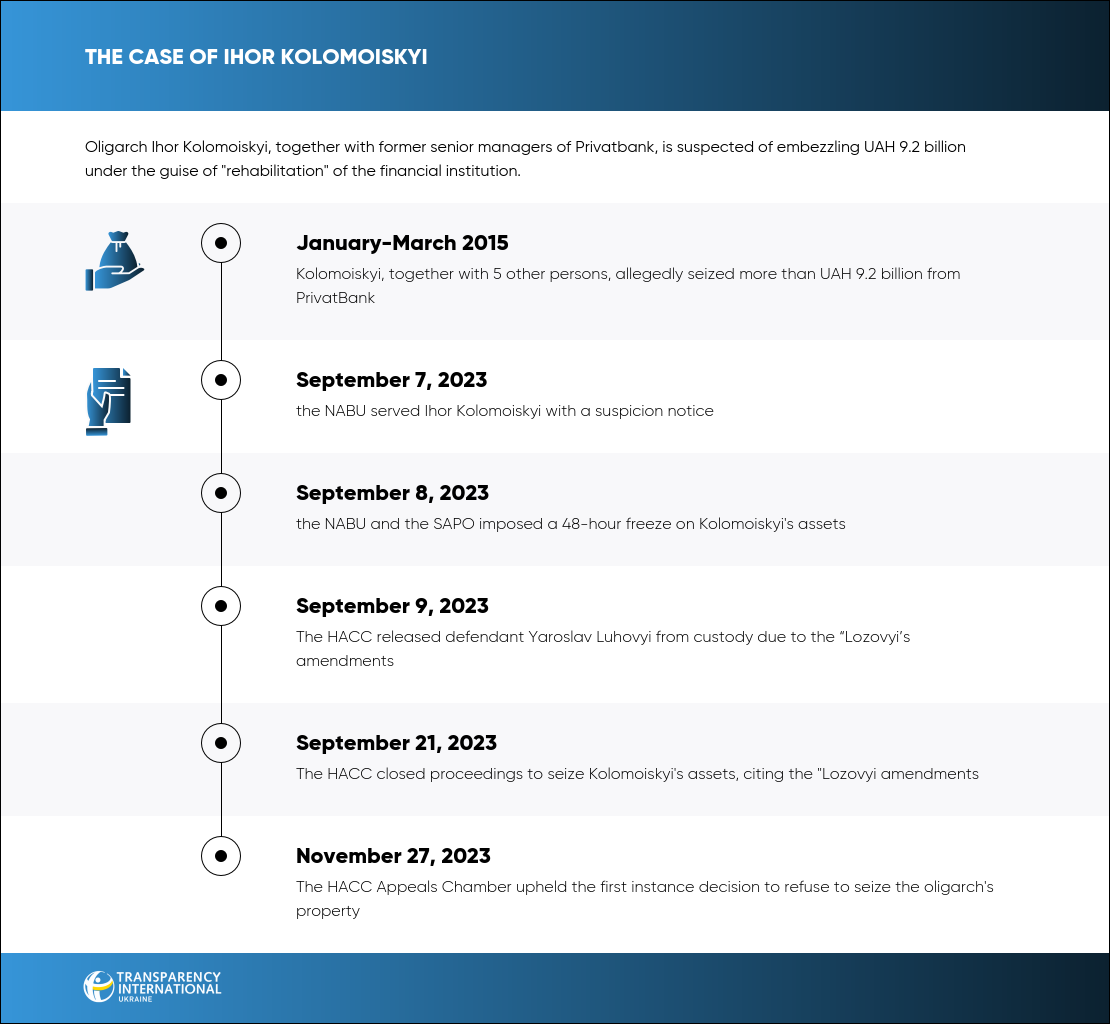 THE CASE OF IHOR KOLOMOISKYI

Oligarch Ihor Kolomoiskyi, together with former senior managers of Privatbank, is suspected of embezzling UAH 9.2 billion under the guise of "rehabilitation" of the financial institution.

January-March 2015
Kolomoiskyi, together with 5 other persons, allegedly seized more than UAH 9.2 billion from PrivatBank

September 7, 2023
the NABU served Ihor Kolomoiskyi with a suspicion notice

September 8, 2023
the NABU and the SAPO imposed a 48-hour freeze on Kolomoiskyi's assets

September 9, 2023
The HACC released defendant Yaroslav Luhovyi from custody due to the "Lozovyi's amendments

September 21, 2023
The HACC closed proceedings to seize Kolomoiskyi's assets, citing the "Lozovyi amendments

November 27, 2023
The HACC Appeals Chamber upheld the first instance decision to refuse to seize the oligarch's property

TRANSPARENCY INTERNATIONAL UKRAINE