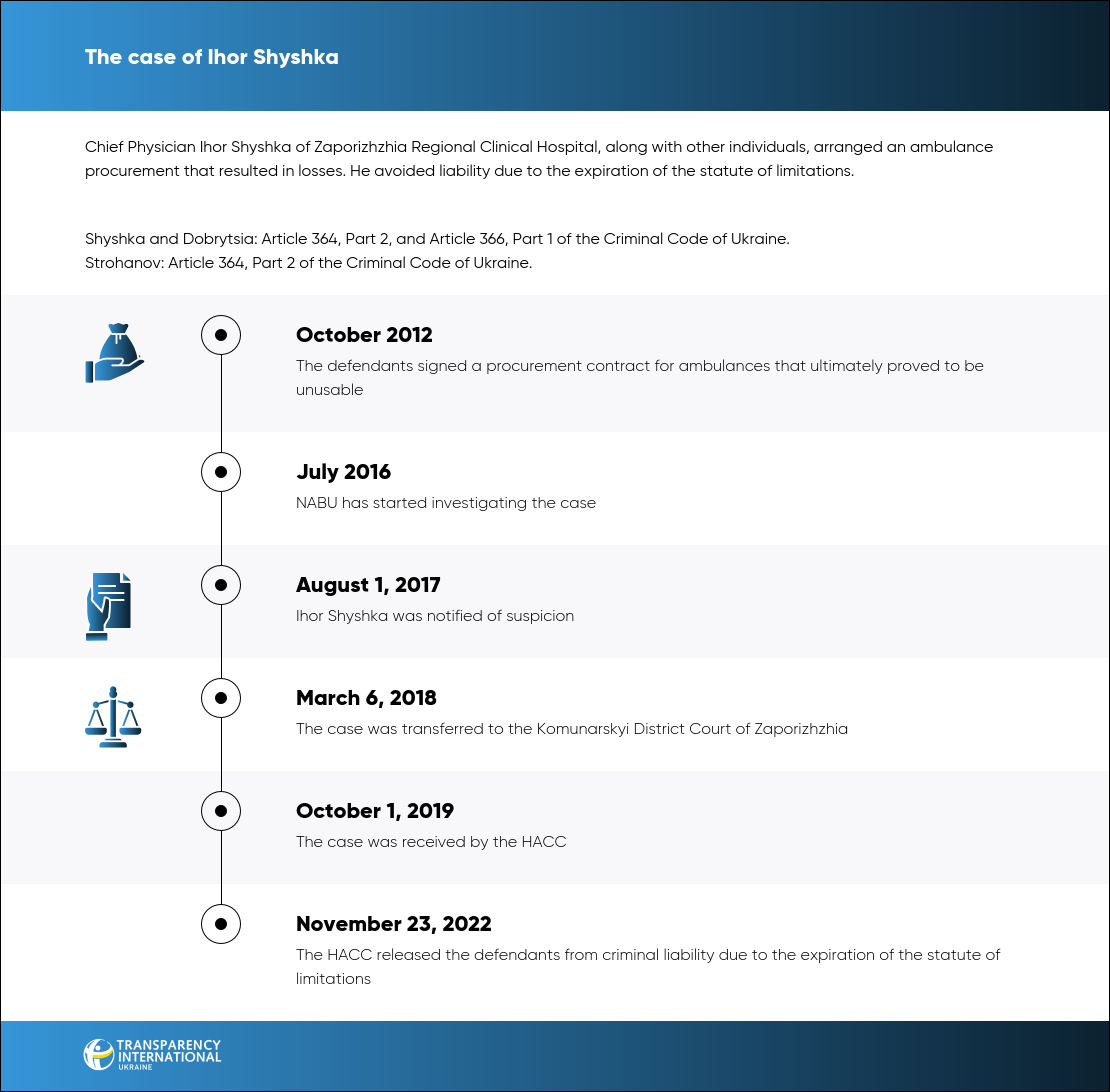 The case of Ihor Shyshka

Chief Physician Ihor Shyshka of Zaporizhzhia Regional Clinical Hospital, along with other individuals, arranged an ambulance procurement that resulted in losses. He avoided liability due to the expiration of the statute of limitations.

Shyshka and Dobrytsia: Article 364, Part 2, and Article 366, Part 1 of the Criminal Code of Ukraine.
Strohanov: Article 364, Part 2 of the Criminal Code of Ukraine.

October 2012
The defendants signed a procurement contract for ambulances that ultimately proved to be unusable

July 2016
NABU has started investigating the case

August 1, 2017
Ihor Shyshka was notified of suspicion

March 6, 2018
The case was transferred to the Komunarskyi District Court of Zaporizhzhia

October 1, 2019
The case was received by the HACC

November 23, 2022
The HACC released the defendants from criminal liability due to the expiration of the statute of limitations

TRANSPARENCY INTERNATIONAL UKRAINE