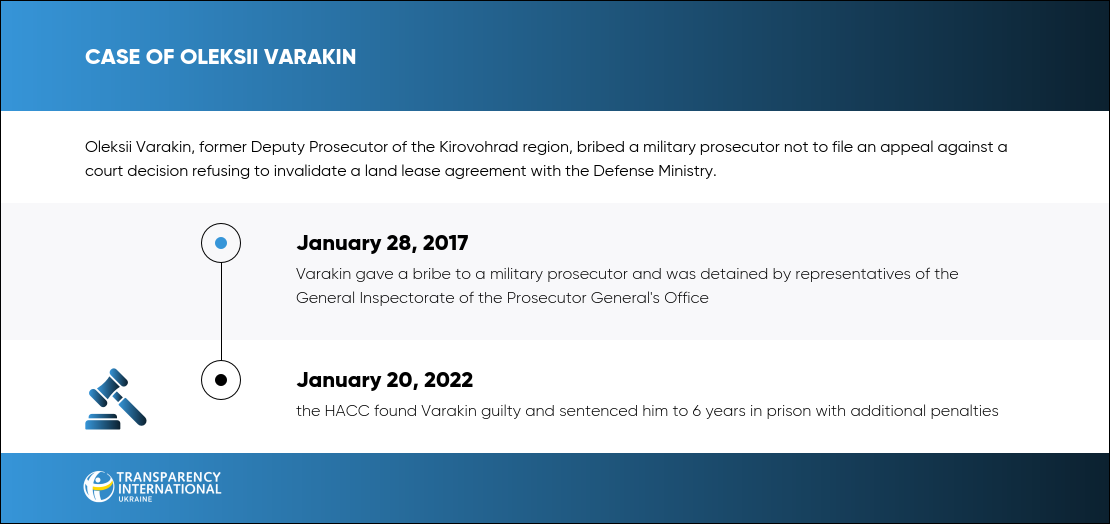 CASE OF OLEKSII VARAKIN

Oleksii Varakin, former Deputy Prosecutor of the Kirovohrad region, bribed a military prosecutor not to file an appeal against a court decision refusing to invalidate a land lease agreement with the Defense Ministry.

January 28, 2017

Varakin gave a bribe to a military prosecutor and was detained by representatives of the General Inspectorate of the Prosecutor General's Office

January 20, 2022

the HACC found Varakin guilty and sentenced him to 6 years in prison with additional penalties

TRANSPARENCY INTERNATIONAL UKRAINE