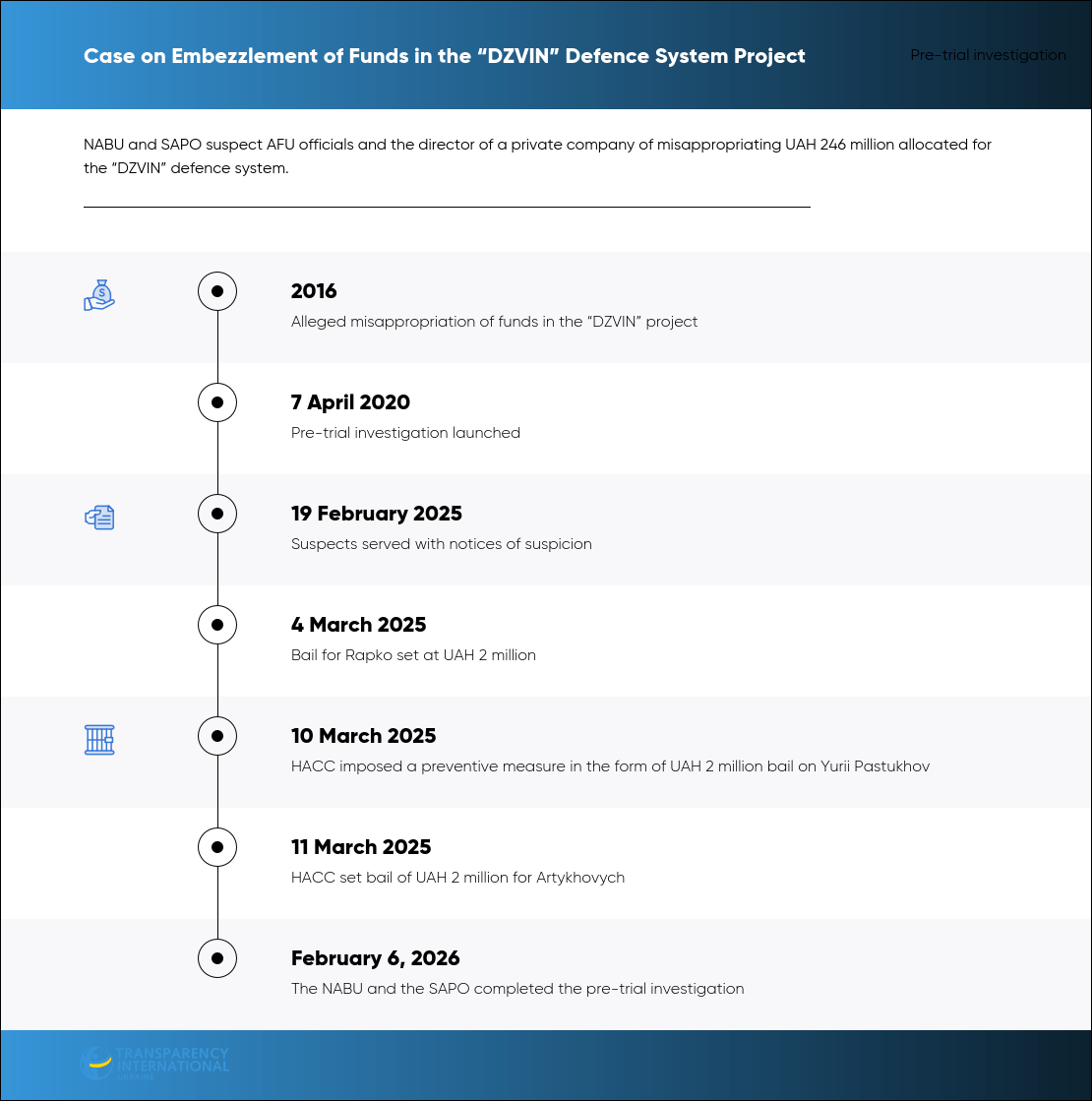 Case on Embezzlement of Funds in the “DZVIN” Defence System Project

Pre-trial investigation

NABU and SAPO suspect AFU officials and the director of a private company of misappropriating UAH 246 million allocated for the “DZVIN” defence system.

2016
Alleged misappropriation of funds in the “DZVIN” project

7 April 2020
Pre-trial investigation launched

19 February 2025
Suspects served with notices of suspicion

4 March 2025
Bail for Rapko set at UAH 2 million

10 March 2025
HACC imposed a preventive measure in the form of UAH 2 million bail on Yurii Pastukhov

11 March 2025
HACC set bail of UAH 2 million for Artykhovych

February 6, 2026
The NABU and the SAPO completed the pre-trial investigation

TRANSPARENCY INTERNATIONAL UKRAINE