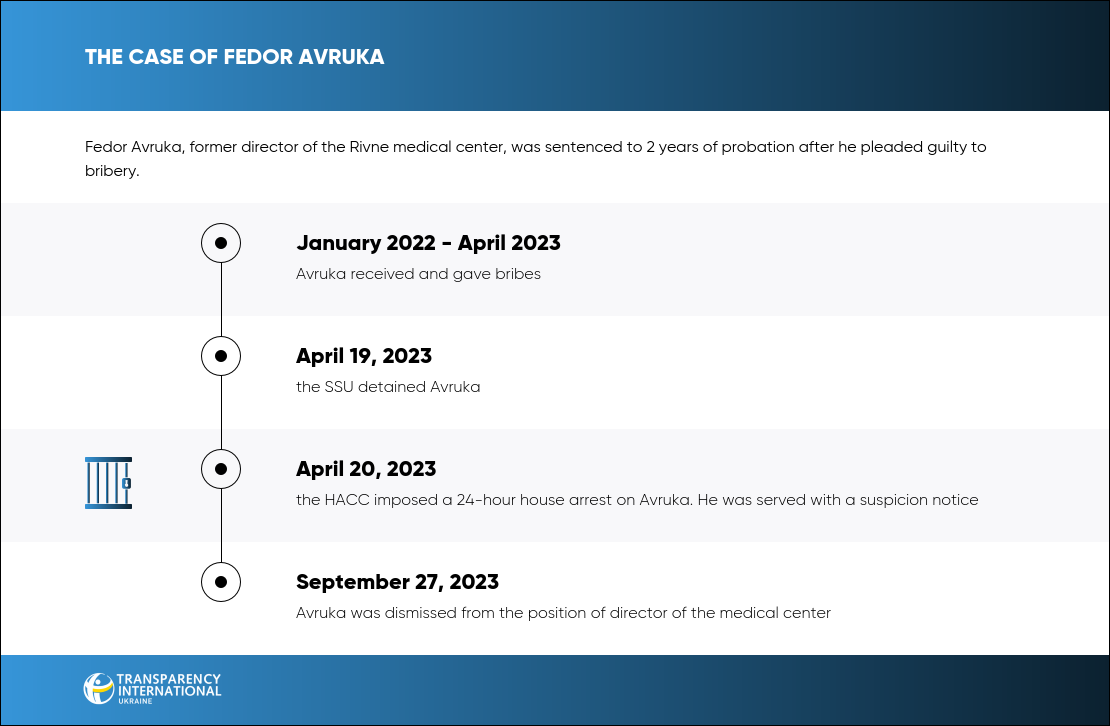 THE CASE OF FEDOR AVRUKA

Fedor Avruka, former director of the Rivne medical center, was sentenced to 2 years of probation after he pleaded guilty to bribery.

January 2022 - April 2023
Avruka received and gave bribes

April 19, 2023
the SSU detained Avruka

April 20, 2023
the HACC imposed a 24-hour house arrest on Avruka. He was served with a suspicion notice

September 27, 2023
Avruka was dismissed from the position of director of the medical center

TRANSPARENCY INTERNATIONAL UKRAINE