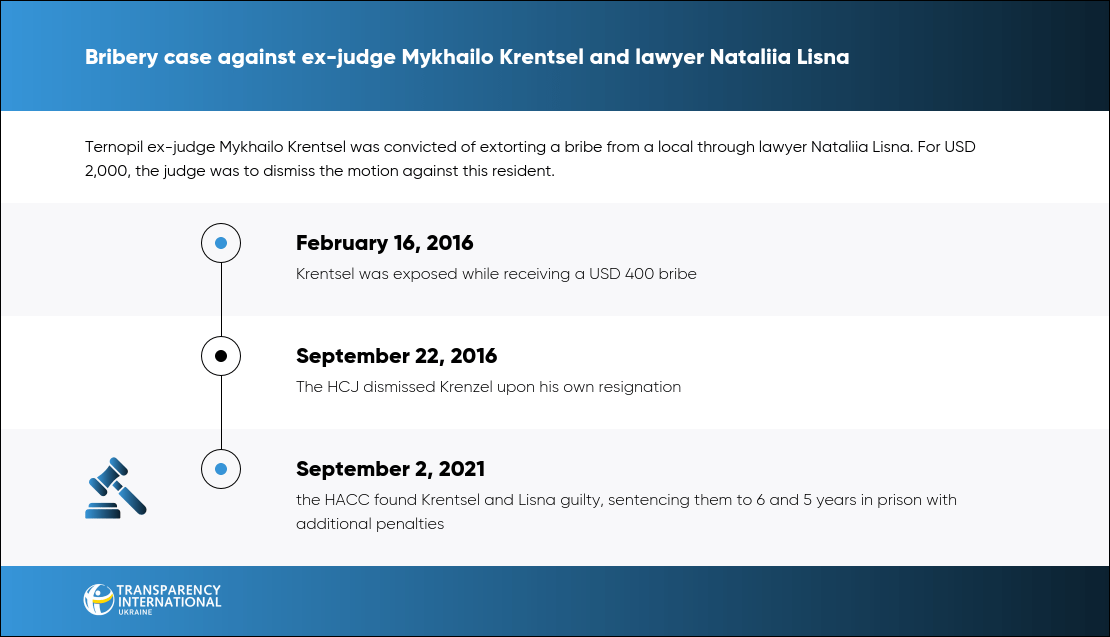 Bribery case against ex-judge Mykhailo Krentsel and lawyer Nataliia Lisna

Ternopil ex-judge Mykhailo Krentsel was convicted of extorting a bribe from a local through lawyer Nataliia Lisna. For USD 2,000, the judge was to dismiss the motion against this resident.

February 16, 2016
Krentsel was exposed while receiving a USD 400 bribe

September 22, 2016
The HCJ dismissed Krenzel upon his own resignation

September 2, 2021
the HACC found Krentsel and Lisna guilty, sentencing them to 6 and 5 years in prison with additional penalties

TRANSPARENCY INTERNATIONAL UKRAINE