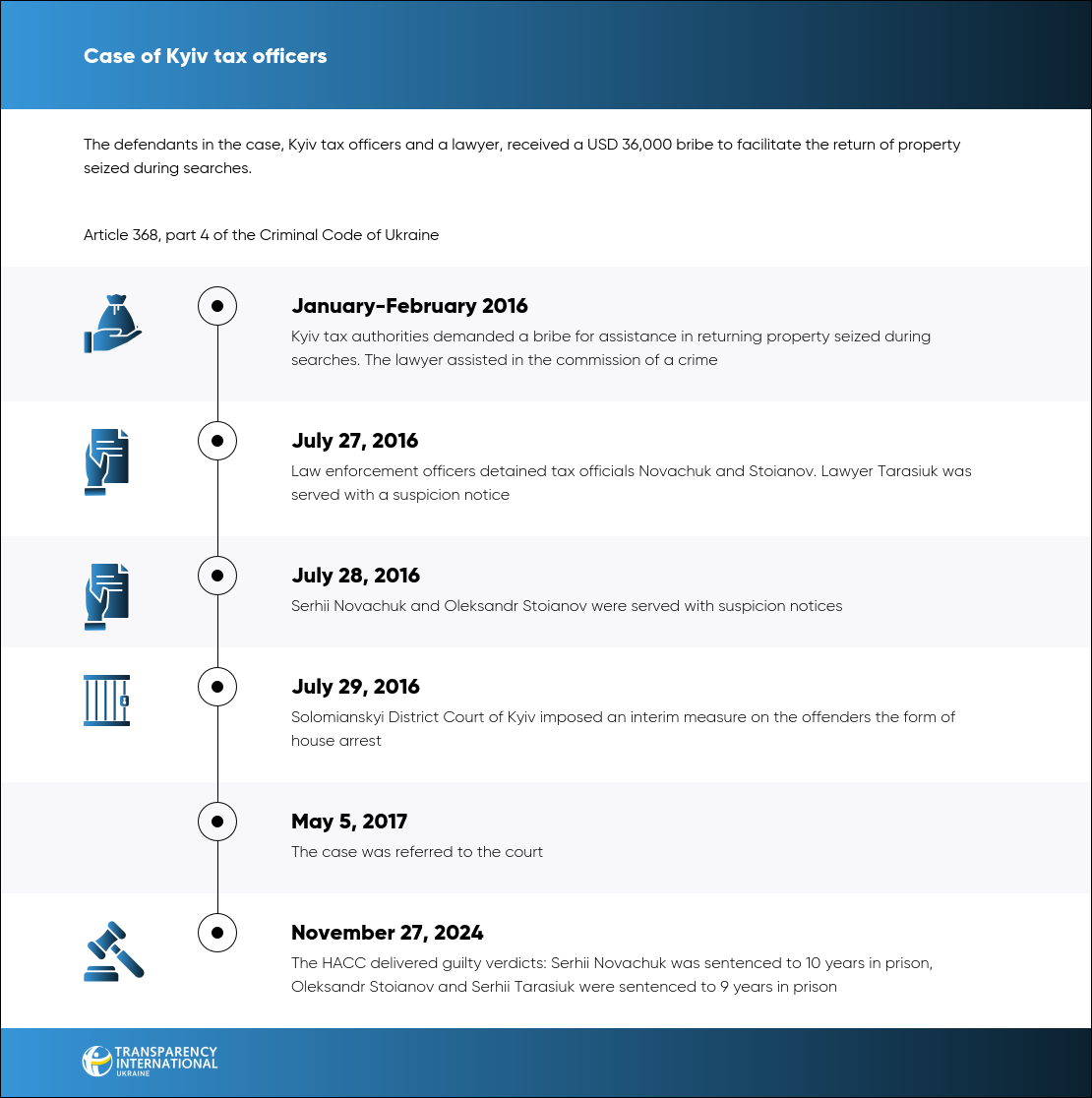 Case of Kyiv tax officers

The defendants in the case, Kyiv tax officers and a lawyer, received a USD 36,000 bribe to facilitate the return of property seized during searches.

Article 368, part 4 of the Criminal Code of Ukraine

January-February 2016
Kyiv tax authorities demanded a bribe for assistance in returning property seized during searches. The lawyer assisted in the commission of a crime

July 27, 2016
Law enforcement officers detained tax officials Novachuk and Stoianov. Lawyer Tarasiuk was served with a suspicion notice

July 28, 2016
Serhii Novachuk and Oleksandr Stoianov were served with suspicion notices

July 29, 2016
Solomianskyi District Court of Kyiv imposed an interim measure on the offenders the form of house arrest

May 5, 2017
The case was referred to the court

November 27, 2024
The HACC delivered guilty verdicts: Serhii Novachuk was sentenced to 10 years in prison, Oleksandr Stoianov and Serhii Tarasiuk were sentenced to 9 years in prison

TRANSPARENCY INTERNATIONAL UKRAINE