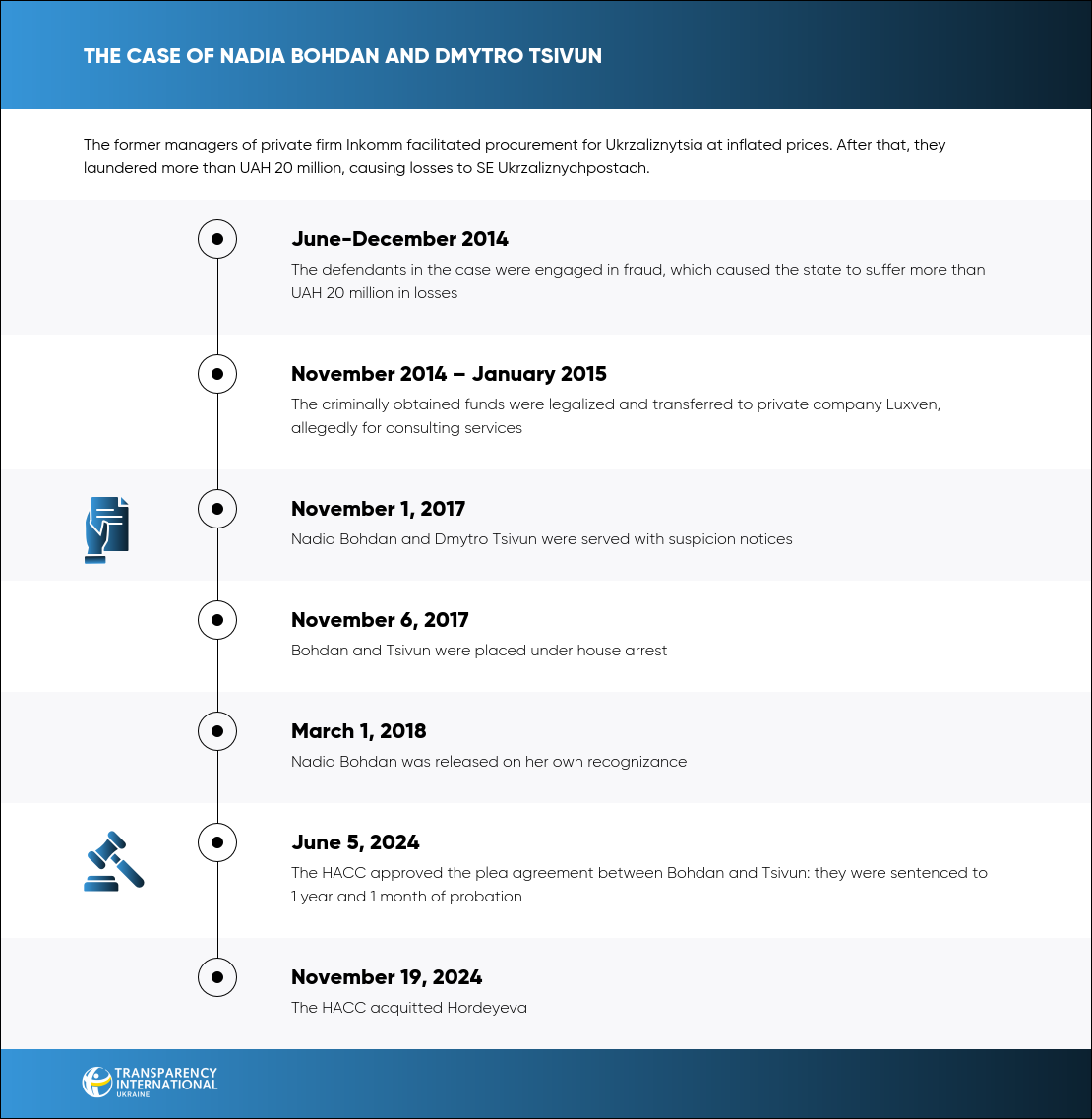 THE CASE OF NADIA BOHDAN AND DMYTRO TSIVUN

The former managers of private firm Inkomm facilitated procurement for Ukrzaliznytsia at inflated prices. After that, they laundered more than UAH 20 million, causing losses to SE Ukrzaliznychpostach.

June-December 2014
The defendants in the case were engaged in fraud, which caused the state to suffer more than UAH 20 million in losses

November 2014 – January 2015
The criminally obtained funds were legalized and transferred to private company Luxven, allegedly for consulting services

November 1, 2017
Nadia Bohdan and Dmytro Tsivun were served with suspicion notices

November 6, 2017
Bohdan and Tsivun were placed under house arrest

March 1, 2018
Nadia Bohdan was released on her own recognizance

June 5, 2024
The HACC approved the plea agreement between Bohdan and Tsivun: they were sentenced to 1 year and 1 month of probation

November 19, 2024
The HACC acquitted Hordeyeva

TRANSPARENCY INTERNATIONAL UKRAINE