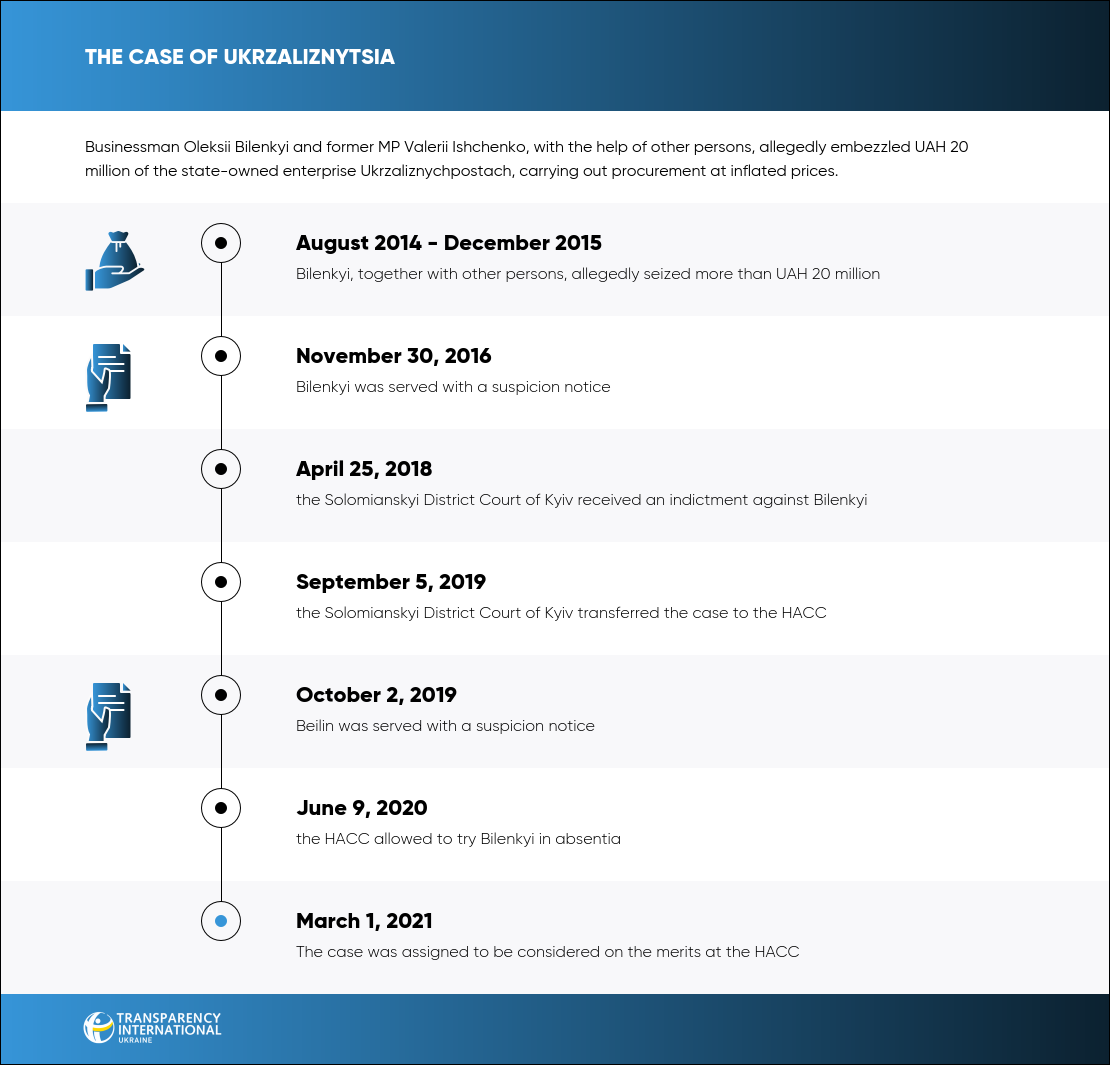 THE CASE OF UKRZALIZNYTSIA

Businessman Oleksii Bilenkyi and former MP Valerii Ishchenko, with the help of other persons, allegedly embezzled UAH 20 million of the state-owned enterprise Ukrzaliznychpostach, carrying out procurement at inflated prices.

August 2014 - December 2015
Bilenkyi, together with other persons, allegedly seized more than UAH 20 million

November 30, 2016
Bilenkyi was served with a suspicion notice

April 25, 2018
the Solomianskyi District Court of Kyiv received an indictment against Bilenkyi

September 5, 2019
the Solomianskyi District Court of Kyiv transferred the case to the HACC

October 2, 2019
Beilin was served with a suspicion notice

June 9, 2020
the HACC allowed to try Bilenkyi in absentia

March 1, 2021
The case was assigned to be considered on the merits at the HACC

TRANSPARENCY INTERNATIONAL UKRAINE