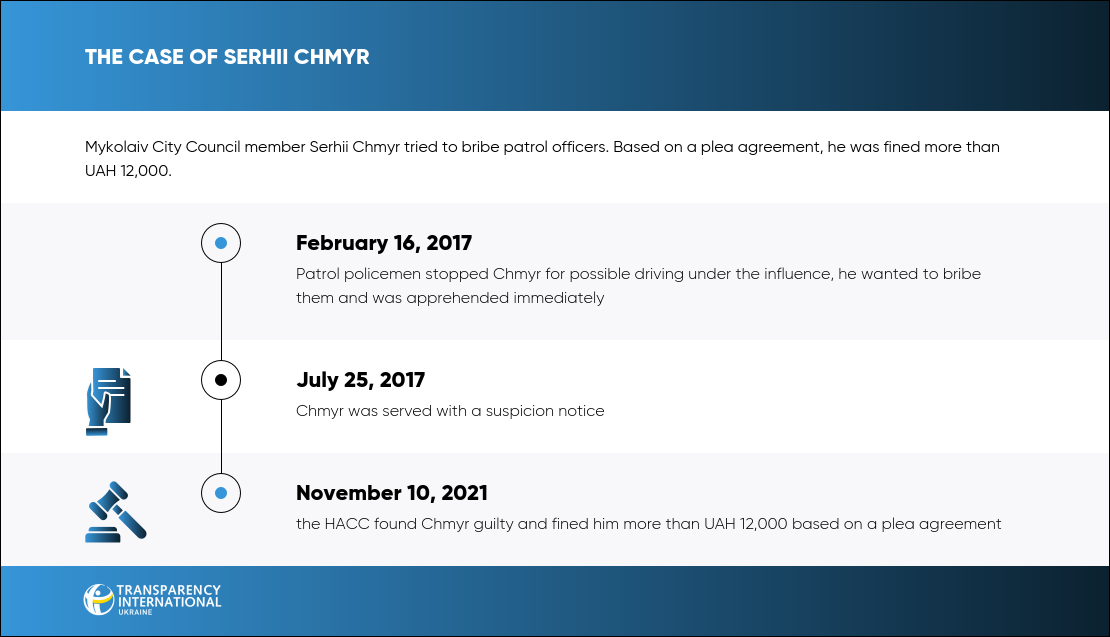 THE CASE OF SERHII CHMYR

Mykolaiv City Council member Serhii Chmyr tried to bribe patrol officers. Based on a plea agreement, he was fined more than UAH 12,000.

February 16, 2017

Patrol policemen stopped Chmyr for possible driving under the influence, he wanted to bribe them and was apprehended immediately

July 25, 2017

Chmyr was served with a suspicion notice

November 10, 2021

the HACC found Chmyr guilty and fined him more than UAH 12,000 based on a plea agreement

TRANSPARENCY INTERNATIONAL UKRAINE