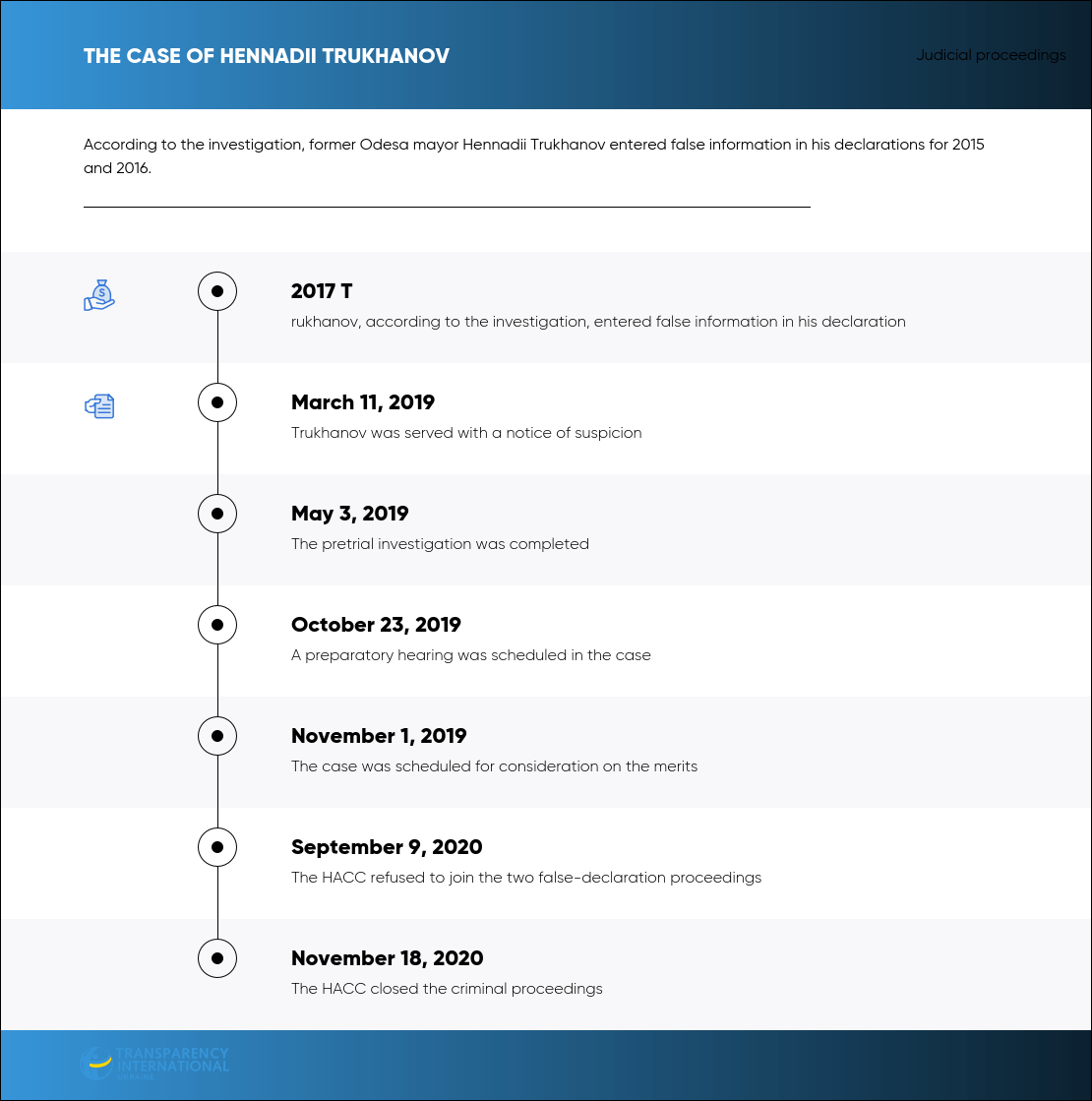 THE CASE OF HENNADII TRUKHANOV

Judicial proceedings

According to the investigation, former Odesa mayor Hennadii Trukhanov entered false information in his declarations for 2015 and 2016.

2017 T

rukhanov, according to the investigation, entered false information in his declaration

March 11, 2019

Trukhanov was served with a notice of suspicion

May 3, 2019

The pretrial investigation was completed

October 23, 2019

A preparatory hearing was scheduled in the case

November 1, 2019

The case was scheduled for consideration on the merits

September 9, 2020

The HACC refused to join the two false-declaration proceedings

November 18, 2020

The HACC closed the criminal proceedings

TRANSPARENCY INTERNATIONAL UKRAINE