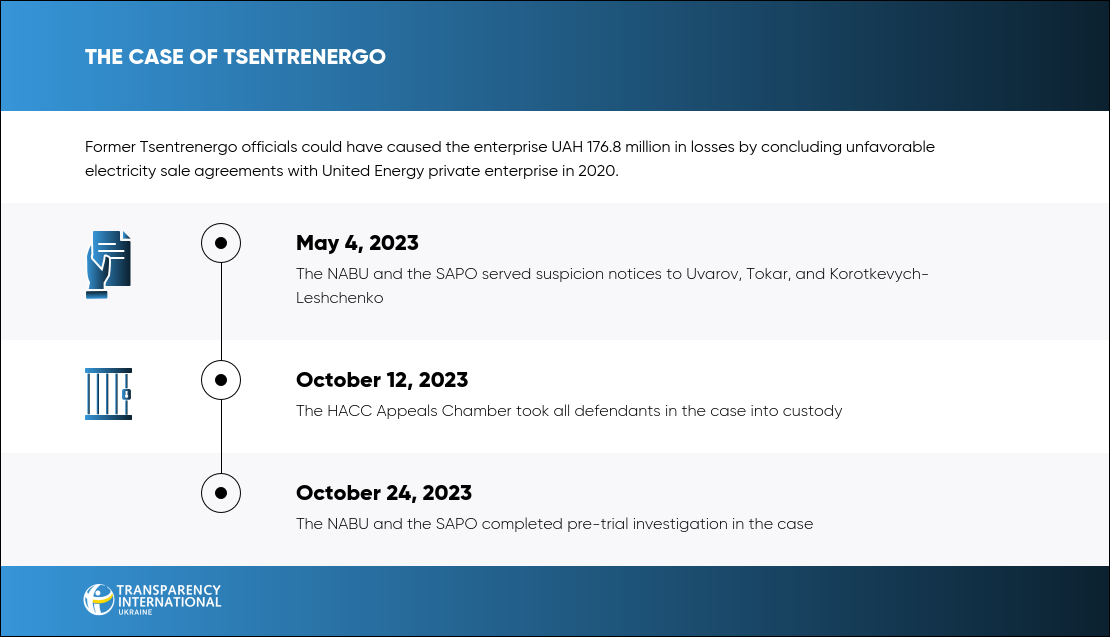 THE CASE OF TSENTRENERGO

Former Tsentrenergo officials could have caused the enterprise UAH 176.8 million in losses by concluding unfavorable electricity sale agreements with United Energy private enterprise in 2020.

May 4, 2023
The NABU and the SAPO served suspicion notices to Uvarov, Tokar, and Korotkevych-Leshchenko

October 12, 2023
The HACC Appeals Chamber took all defendants in the case into custody

October 24, 2023
The NABU and the SAPO completed pre-trial investigation in the case

TRANSPARENCY INTERNATIONAL UKRAINE