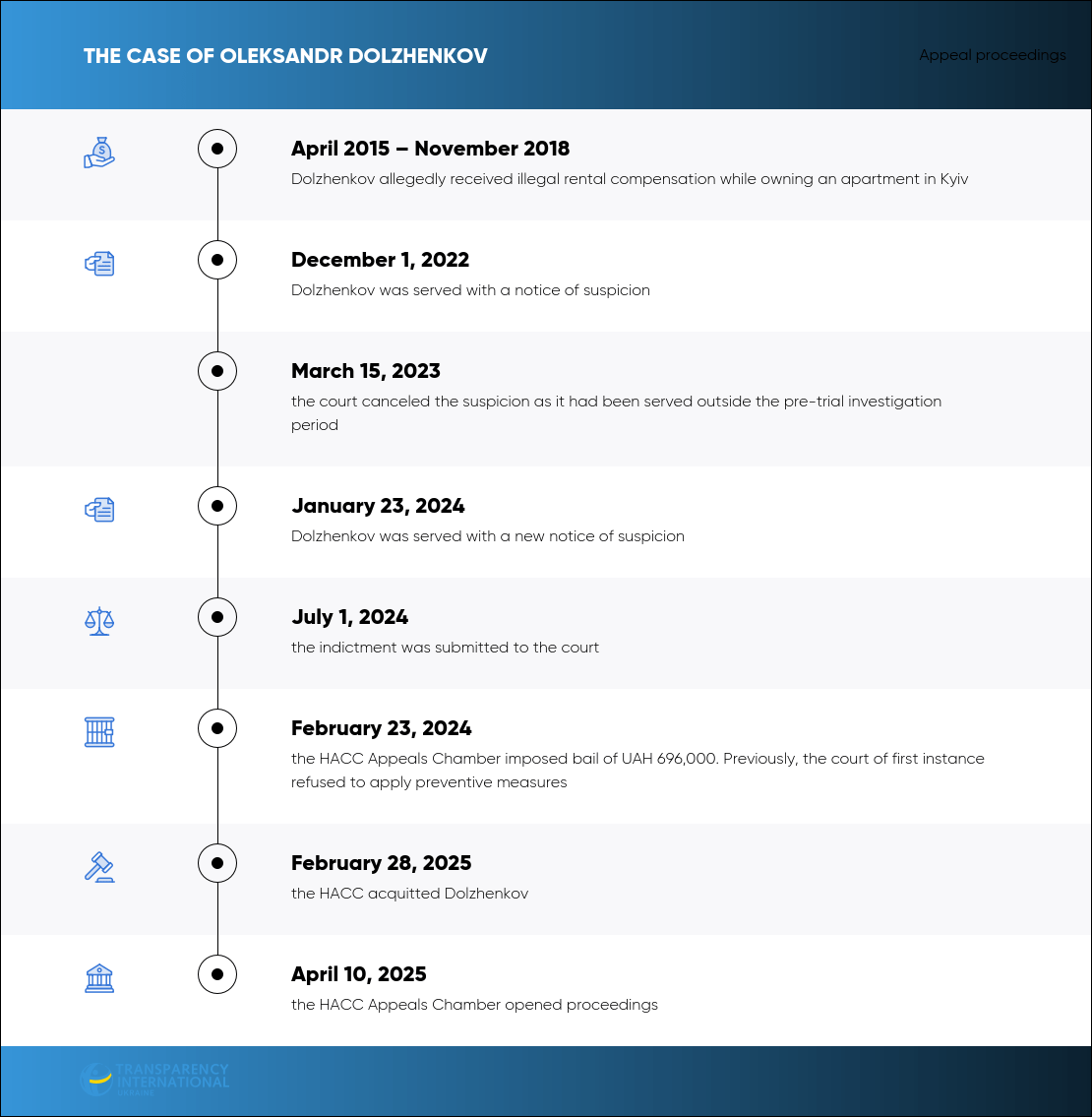 THE CASE OF OLEKSANDR DOLZHENKOV

Appeal proceedings

April 2015 – November 2018
Dolzhenkov allegedly received illegal rental compensation while owning an apartment in Kyiv

December 1, 2022
Dolzhenkov was served with a notice of suspicion

March 15, 2023
the court canceled the suspicion as it had been served outside the pre-trial investigation period

January 23, 2024
Dolzhenkov was served with a new notice of suspicion

July 1, 2024
the indictment was submitted to the court

February 23, 2024
the HACC Appeals Chamber imposed bail of UAH 696,000. Previously, the court of first instance refused to apply preventive measures

February 28, 2025
the HACC acquitted Dolzhenkov

April 10, 2025
the HACC Appeals Chamber opened proceedings

TRANSPARENCY INTERNATIONAL UKRAINE