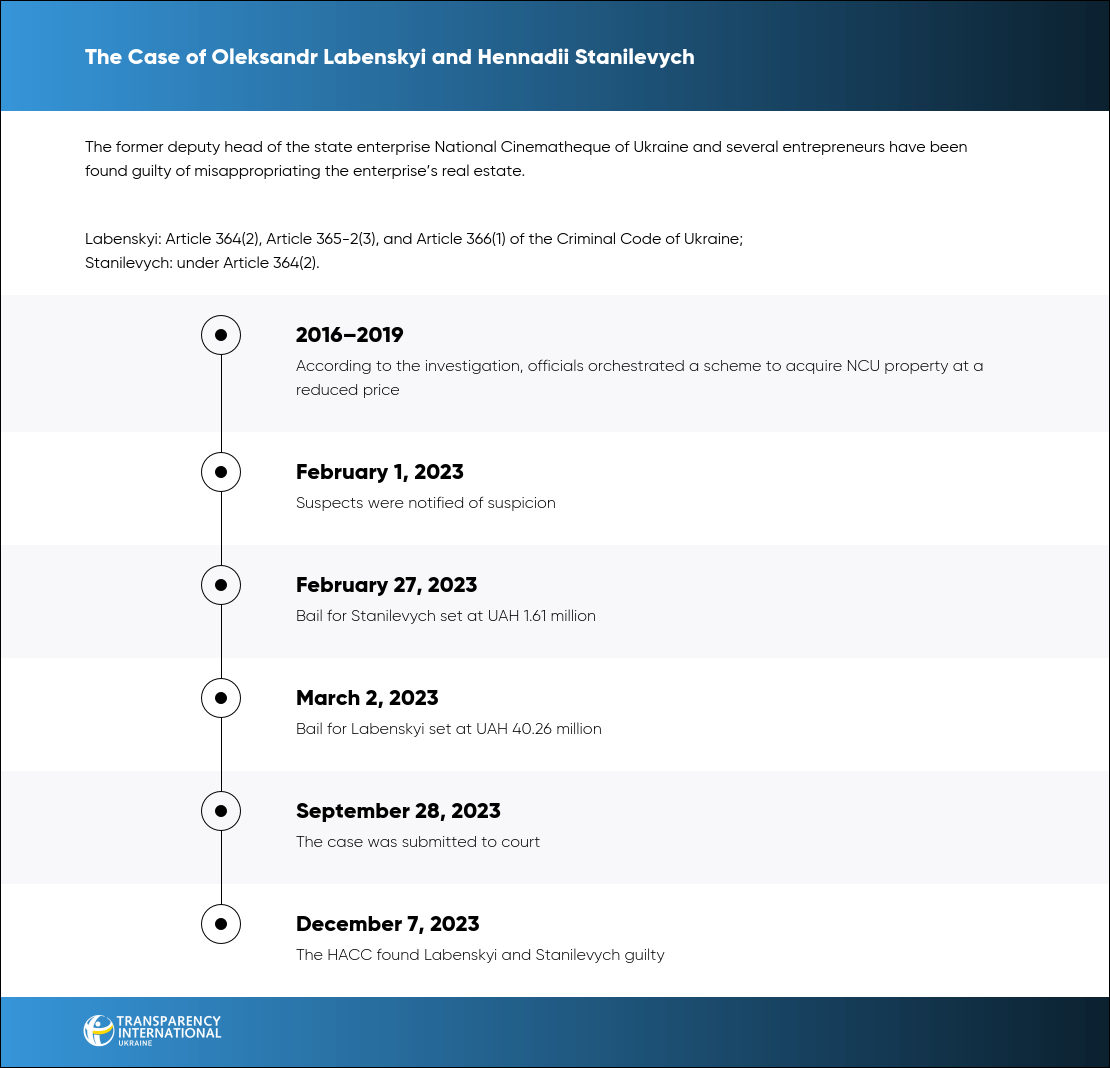 The Case of Oleksandr Labenskyi and Hennadii Stanilevych

The former deputy head of the state enterprise National Cinematheque of Ukraine and several entrepreneurs have been found guilty of misappropriating the enterprise's real estate.

Labenskyi: Article 364(2), Article 365-2(3), and Article 366(1) of the Criminal Code of Ukraine;
Stanilevych: under Article 364(2).

2016–2019
According to the investigation, officials orchestrated a scheme to acquire NCU property at a reduced price

February 1, 2023
Suspects were notified of suspicion

February 27, 2023
Bail for Stanilevych set at UAH 1.61 million

March 2, 2023
Bail for Labenskyi set at UAH 40.26 million

September 28, 2023
The case was submitted to court

December 7, 2023
The HACC found Labenskyi and Stanilevych guilty

TRANSPARENCY INTERNATIONAL UKRAINE