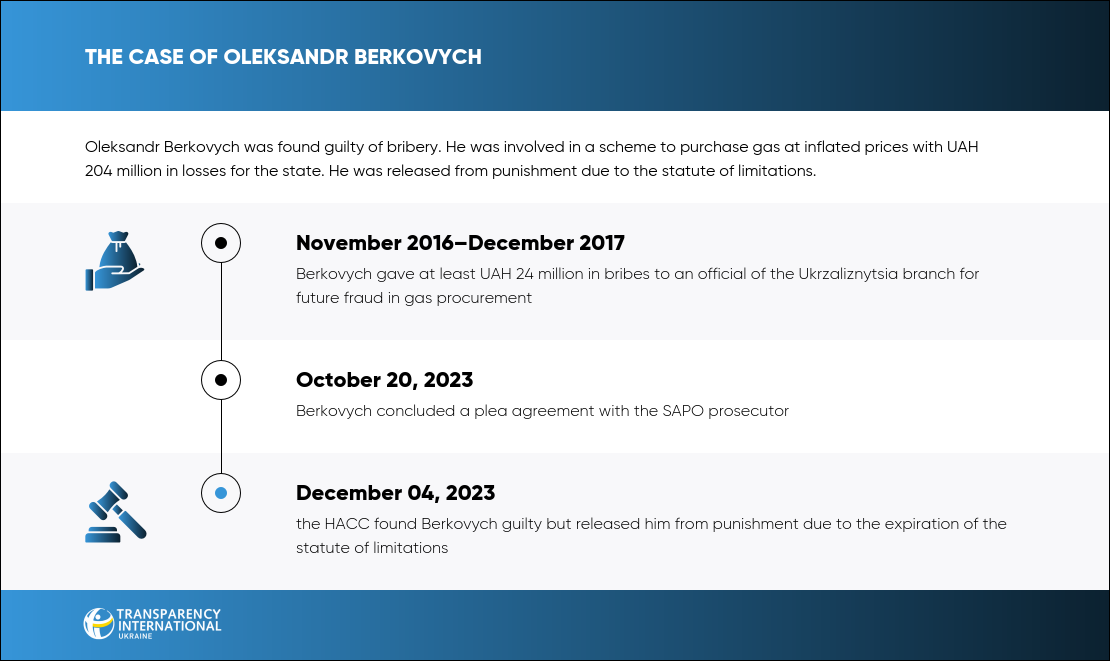 THE CASE OF OLEKSANDR BERKOVYCH

Oleksandr Berkovych was found guilty of bribery. He was involved in a scheme to purchase gas at inflated prices with UAH 204 million in losses for the state. He was released from punishment due to the statute of limitations.

November 2016–December 2017

Berkovych gave at least UAH 24 million in bribes to an official of the Ukrzaliznytsia branch for future fraud in gas procurement

October 20, 2023

Berkovych concluded a plea agreement with the SAPO prosecutor

December 04, 2023

the HACC found Berkovych guilty but released him from punishment due to the expiration of the statute of limitations

TRANSPARENCY INTERNATIONAL UKRAINE