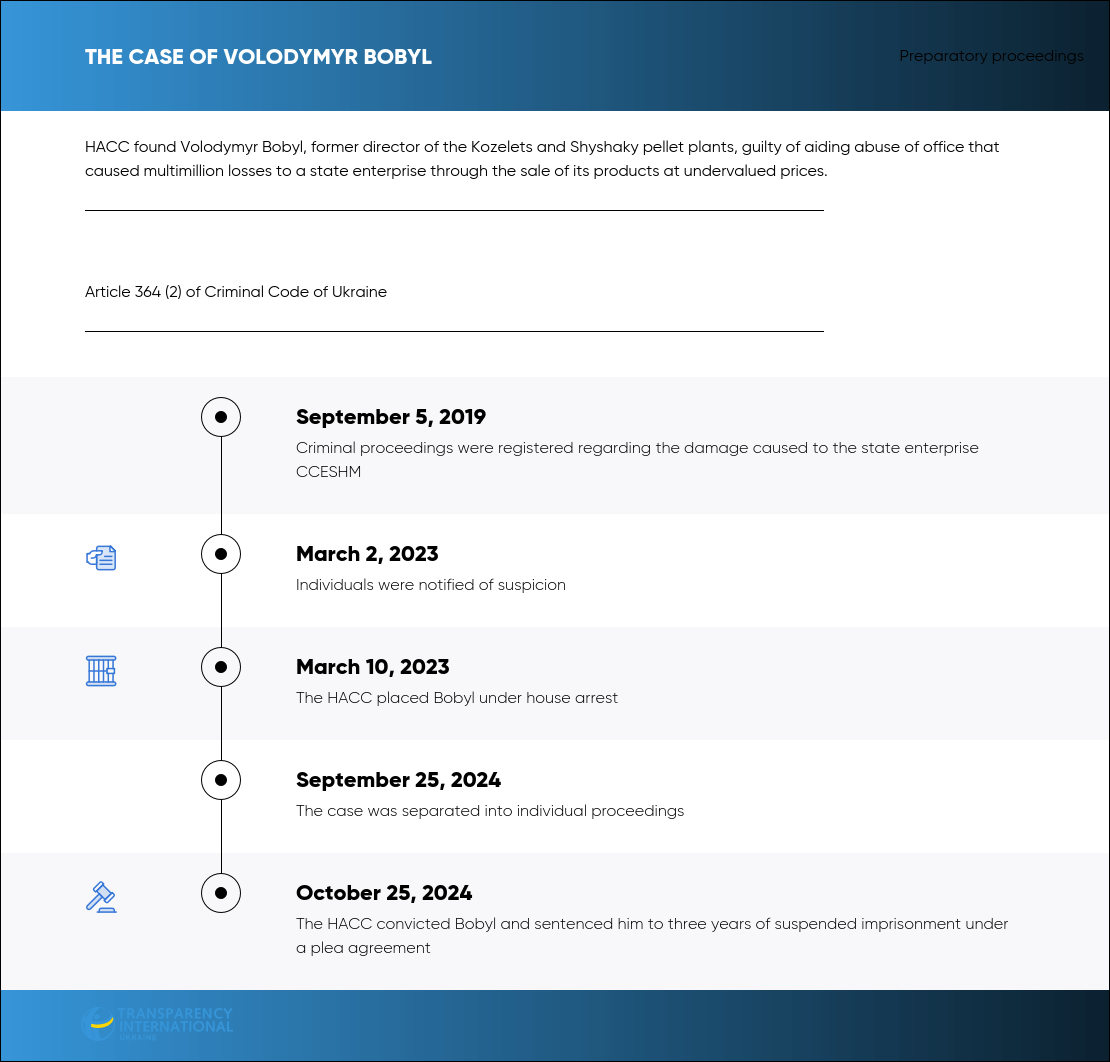 THE CASE OF VOLODYMYR BOBYL

Preparatory proceedings

HACC found Volodymyr Bobyl, former director of the Kozelets and Shyshaky pellet plants, guilty of aiding abuse of office that caused multimillion losses to a state enterprise through the sale of its products at undervalued prices.

Article 364 (2) of Criminal Code of Ukraine

September 5, 2019
Criminal proceedings were registered regarding the damage caused to the state enterprise CCESHM

March 2, 2023
Individuals were notified of suspicion

March 10, 2023
The HACC placed Bobyl under house arrest

September 25, 2024
The case was separated into individual proceedings

October 25, 2024
The HACC convicted Bobyl and sentenced him to three years of suspended imprisonment under a plea agreement

TRANSPARENCY INTERNATIONAL UKRAINE