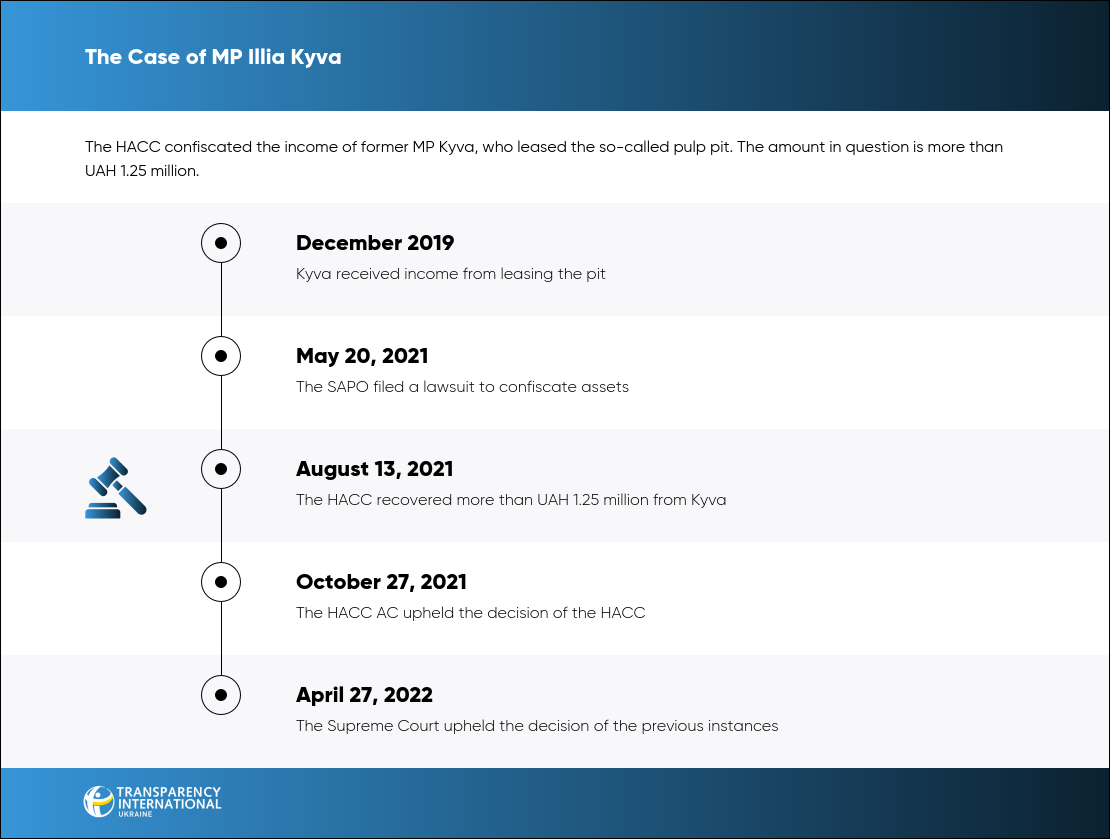 The Case of MP Illia Kyva

The HACC confiscated the income of former MP Kyva, who leased the so-called pulp pit. The amount in question is more than UAH 1.25 million.

December 2019
Kyva received income from leasing the pit

May 20, 2021
The SAPO filed a lawsuit to confiscate assets

August 13, 2021
The HACC recovered more than UAH 1.25 million from Kyva

October 27, 2021
The HACC AC upheld the decision of the HACC

April 27, 2022
The Supreme Court upheld the decision of the previous instances

TRANSPARENCY INTERNATIONAL UKRAINE