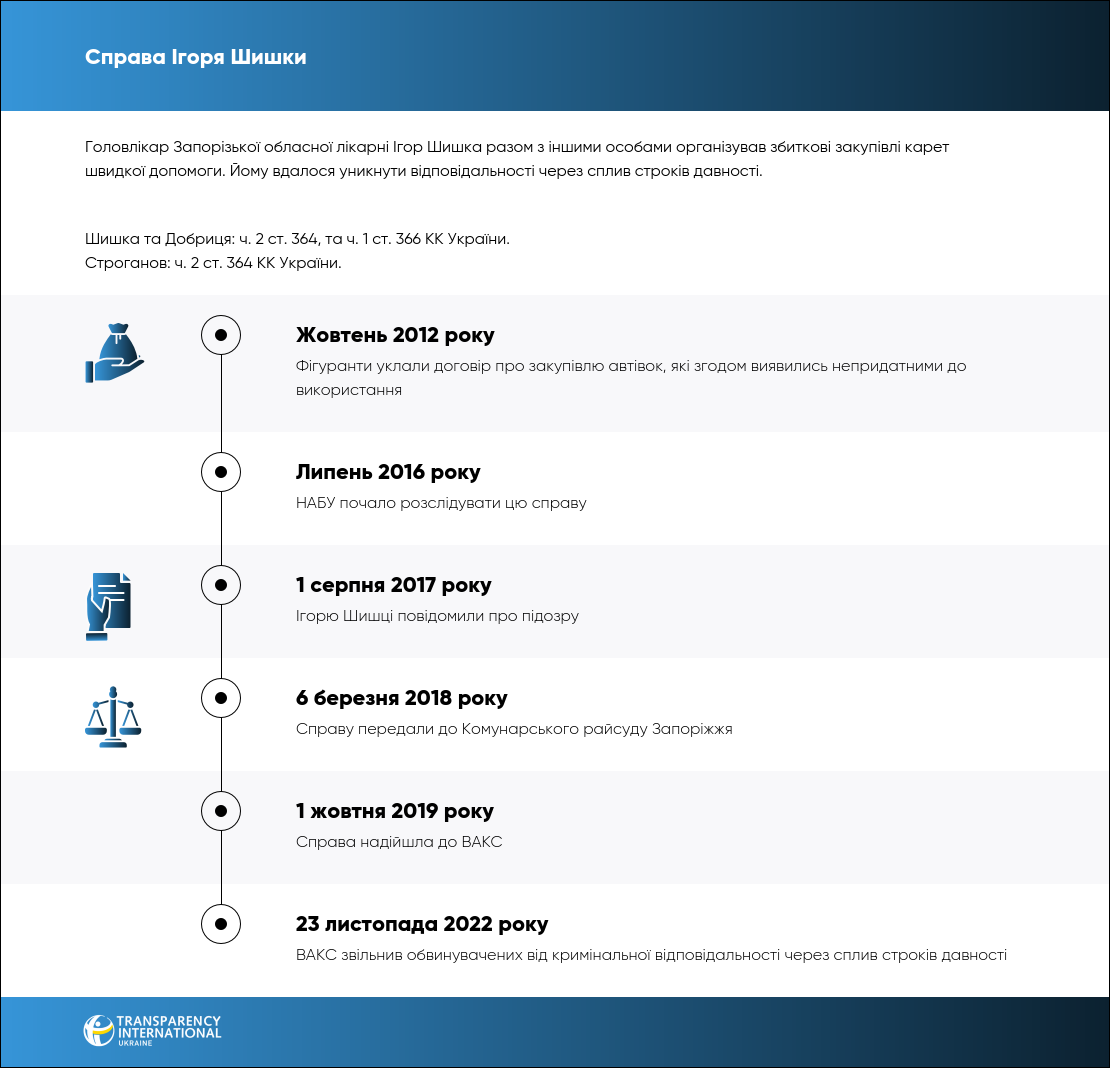 Справа Ігоря Шишки

Головлікар Запорізької обласної лікарні Ігор Шишка разом з іншими особами організував збиткові закупівлі карет швидкої допомоги. Йому вдалося уникнути відповідальності через сплив строків давності.

Шишка та Добриця: ч. 2 ст. 364, та ч. 1 ст. 366 КК України.
Строганов: ч. 2 ст. 364 КК України.

Жовтень 2012 року
Фігуранти уклали договір про закупівлю автівок, які згодом виявились непридатними до використання

Липень 2016 року
НАБУ почало розслідувати цю справу

1 серпня 2017 року
Ігорю Шишці повідомили про підозру

6 березня 2018 року
Справу передали до Комунарського райсуду Запоріжжя

1 жовтня 2019 року
Справа надійшла до ВАКС

23 листопада 2022 року
ВАКС звільнив обвинувачених від кримінальної відповідальності через сплив строків давності

TRANSPARENCY INTERNATIONAL UKRAINE