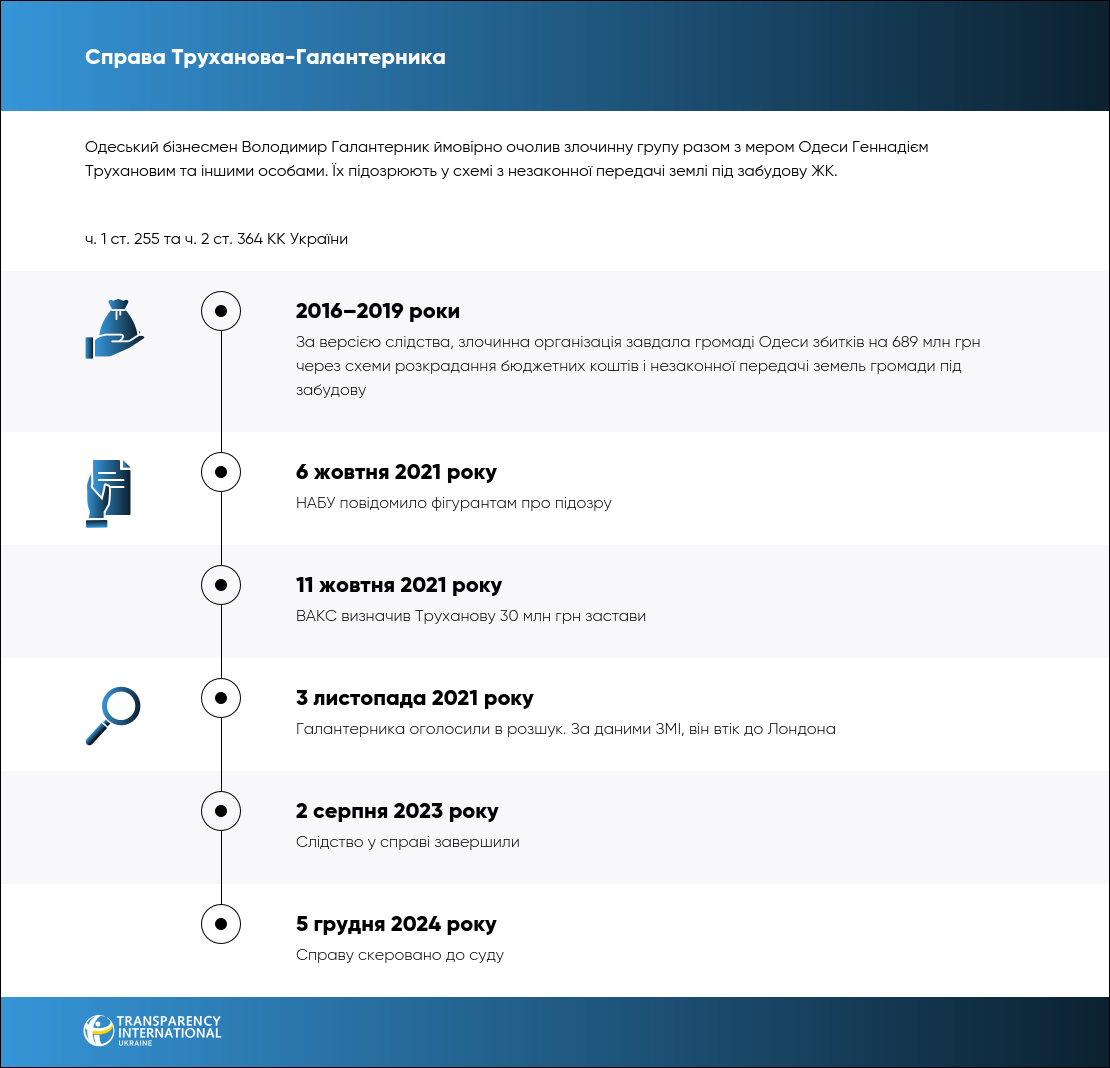 Справа Труханова-Галантерника

Одеський бізнесмен Володимир Галантерник ймовірно очолив злочинну групу разом з мером Одеси Геннадієм Трухановим та іншими особами. Їх підозрюють у схемі з незаконної передачі землі під забудову ЖК.

ч. 1 ст. 255 та ч. 2 ст. 364 КК України

2016–2019 роки
За версією слідства, злочинна організація завдала громаді Одеси збитків на 689 млн грн через схеми розкрадання бюджетних коштів і незаконної передачі земель громади під забудову

6 жовтня 2021 року
НАБУ повідомило фігурантам про підозру

11 жовтня 2021 року
ВАКС визначив Труханову 30 млн грн застави

3 листопада 2021 року
Галантерника оголосили в розшук. За даними ЗМІ, він втік до Лондона

2 серпня 2023 року
Слідство у справі завершили

5 грудня 2024 року
Справу скеровано до суду

TRANSPARENCY INTERNATIONAL UKRAINE