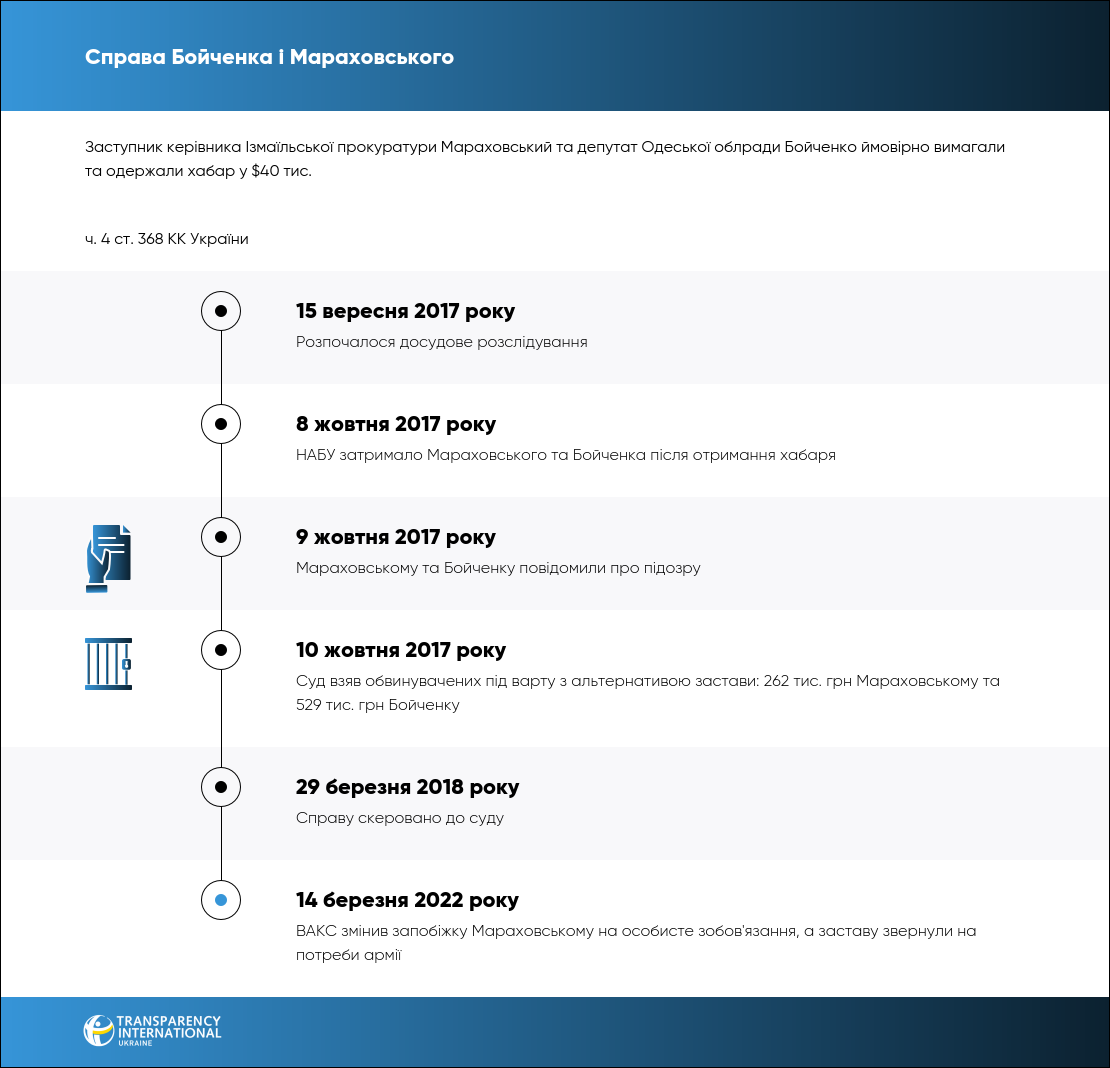 Справа Бойченка і Мараховського

Заступник керівника Ізмаїльської прокуратури Мараховський та депутат Одеської облради Бойченко ймовірно вимагали та одержали хабар у $40 тис.

ч. 4 ст. 368 КК України

15 вересня 2017 року
Розпочалося досудове розслідування

8 жовтня 2017 року
НАБУ затримало Мараховського та Бойченка після отримання хабаря

9 жовтня 2017 року
Мараховському та Бойченку повідомили про підозру

10 жовтня 2017 року
Суд взяв обвинувачених під варту з альтернативою застави: 262 тис. грн Мараховському та 529 тис. грн Бойченку

29 березня 2018 року
Справу скеровано до суду

14 березня 2022 року
ВАКС змінив запобіжку Мараховському на особисте зобов'язання, а заставу звернули на потреби армії

TRANSPARENCY INTERNATIONAL UKRAINE