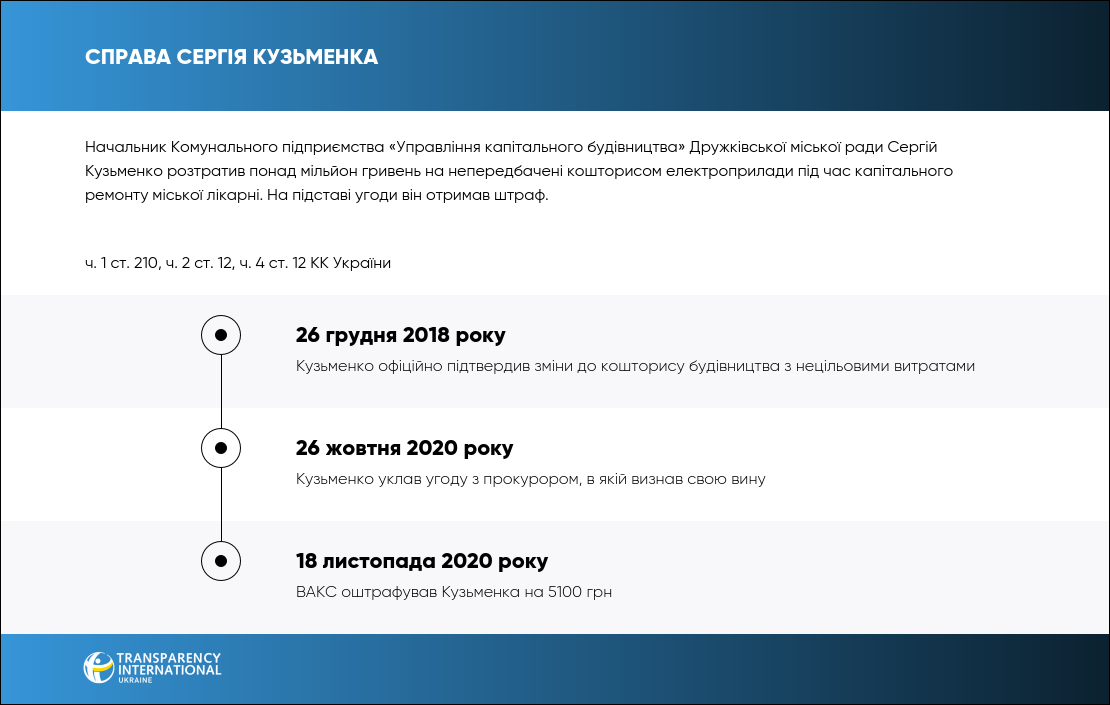 СПРАВА СЕРГІЯ КУЗЬМЕНКА

Начальник Комунального підприємства «Управління капітального будівництва» Дружківської міської ради Сергій Кузьменко розтратив понад мільйон гривень на непередбачені кошторисом електроприлади під час капітального ремонту міської лікарні. На підставі угоди він отримав штраф.

ч. 1 ст. 210, ч. 2 ст. 12, ч. 4 ст. 12 КК України

26 грудня 2018 року

Кузьменко офіційно підтвердив зміни до кошторису будівництва з нецільовими витратами

26 жовтня 2020 року

Кузьменко уклав угоду з прокурором, в якій визнав свою вину

18 листопада 2020 року

ВАКС оштрафував Кузьменка на 5100 грн

TRANSPARENCY INTERNATIONAL UKRAINE