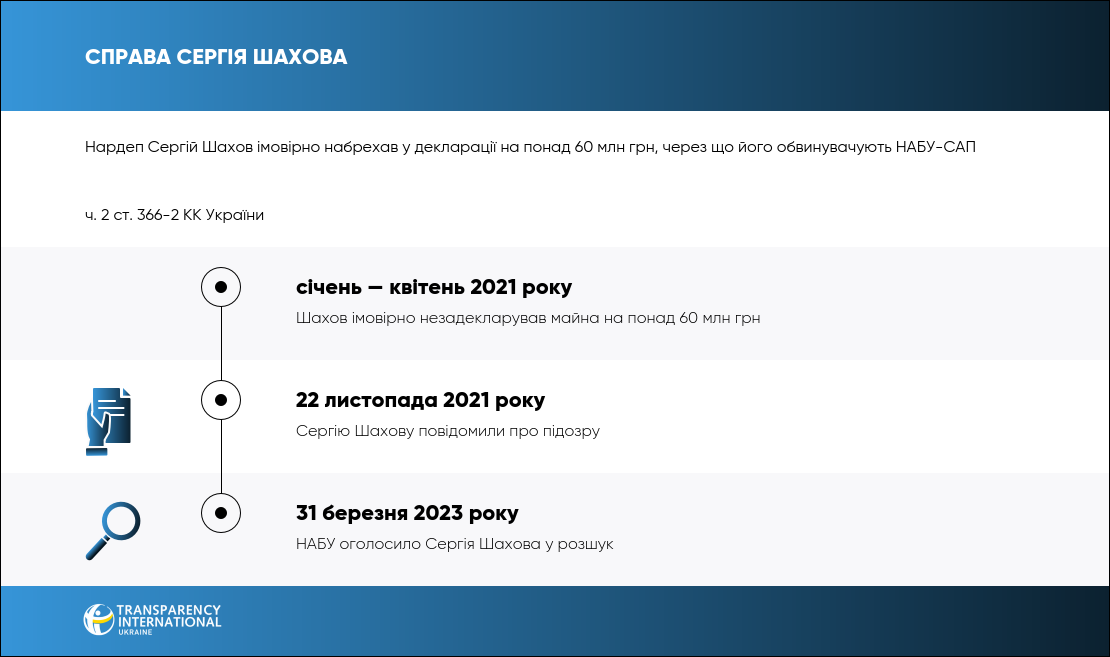 СПРАВА СЕРГІЯ ШАХОВА

Нардеп Сергій Шахов імовірно набрехав у декларації на понад 60 млн грн, через що його обвинувачують НАБУ-САП

ч. 2 ст. 366-2 КК України

січень — квітень 2021 року

Шахов імовірно незадекларував майна на понад 60 млн грн

22 листопада 2021 року

Сергію Шахову повідомили про підозру

31 березня 2023 року

НАБУ оголосило Сергія Шахова у розшук

TRANSPARENCY INTERNATIONAL UKRAINE