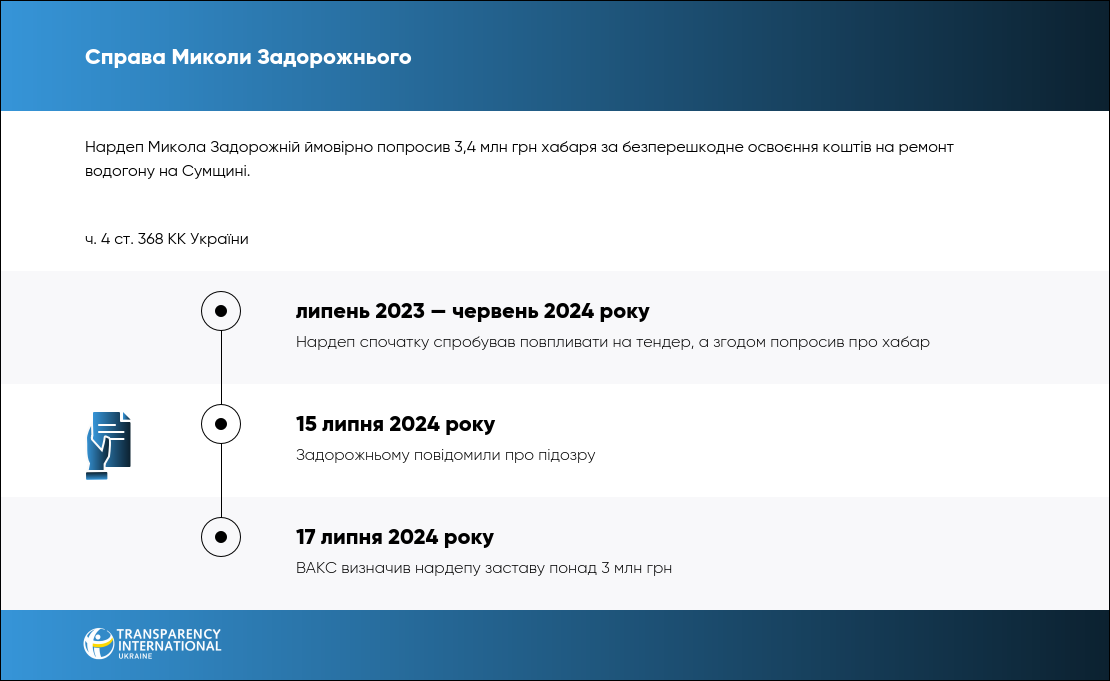 Справа Миколи Задорожнього

Нардеп Микола Задорожній ймовірно попросив 3,4 млн грн хабаря за безперешкодне освоєння коштів на ремонт водогону на Сумщині.

ч. 4 ст. 368 КК України

липень 2023 — червень 2024 року

Нардеп спочатку спробував повпливати на тендер, а згодом попросив про хабар

15 липня 2024 року

Задорожньому повідомили про підозру

17 липня 2024 року

ВАКС визначив нардепу заставу понад 3 млн грн

TRANSPARENCY INTERNATIONAL UKRAINE