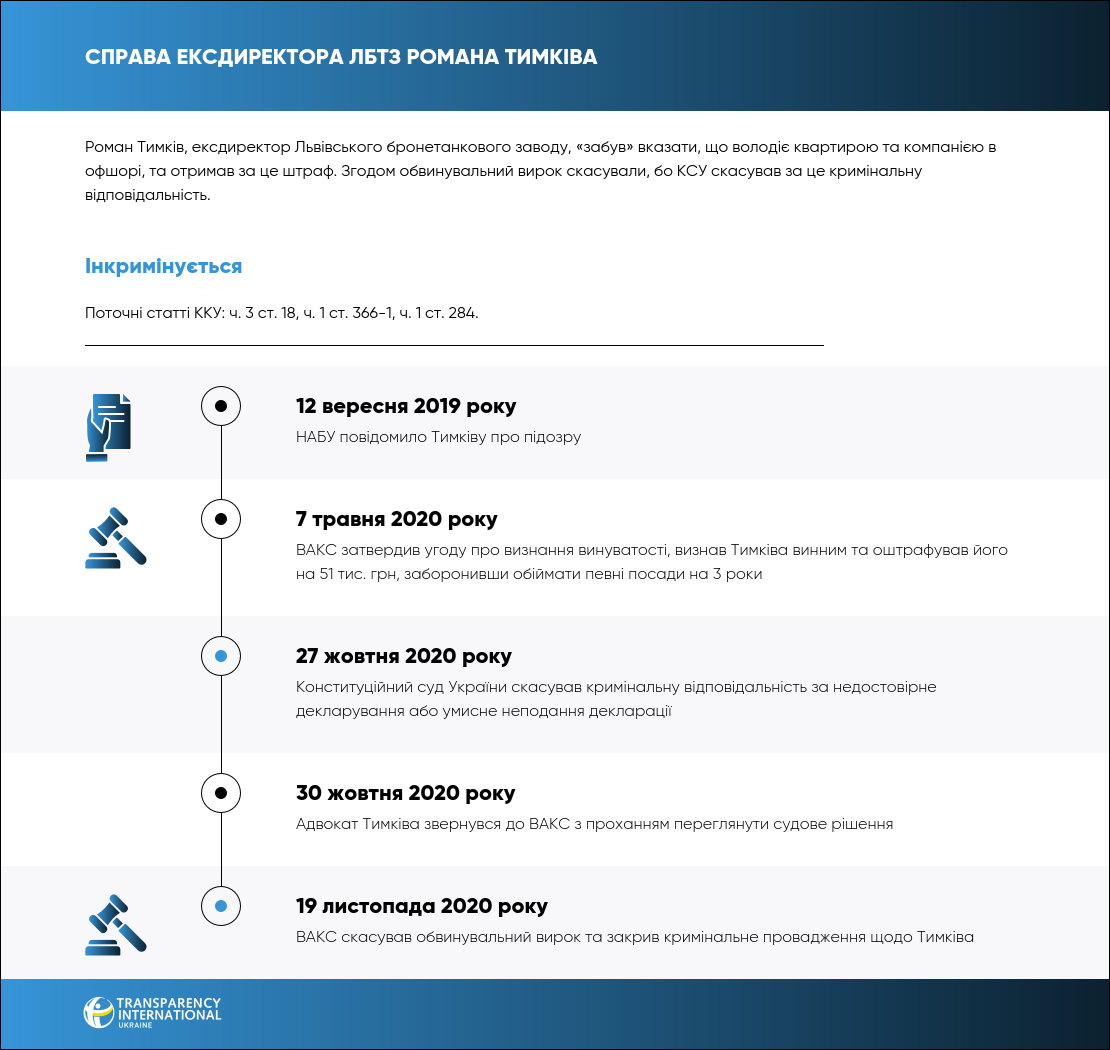 СПРАВА ЕКСДИРЕКТОРА ЛБТЗ РОМАНА ТИМКІВА

Роман Тимків, ексдиректор Львівського бронетанкового заводу, «забув» вказати, що володіє квартирою та компанією в офшорі, та отримав за це штраф. Згодом обвинувальний вирок скасували, бо КСУ скасував за це кримінальну відповідальність.

Інкримінується

Поточні статті ККУ: ч. 3 ст. 18, ч. 1 ст. 366-1, ч. 1 ст. 284.

12 вересня 2019 року
НАБУ повідомило Тимківу про підозру

7 травня 2020 року
ВАКС затвердив угоду про визнання винуватості, визнав Тимківа винним та оштрафував його на 51 тис. грн, заборонивши обіймати певні посади на 3 роки

27 жовтня 2020 року
Конституційний суд України скасував кримінальну відповідальність за недостовірне декларування або умисне неподання декларації

30 жовтня 2020 року
Адвокат Тимківа звернувся до ВАКС з проханням переглянути судове рішення

19 листопада 2020 року
ВАКС скасував обвинувальний вирок та закрив кримінальне провадження щодо Тимківа

TRANSPARENCY INTERNATIONAL UKRAINE