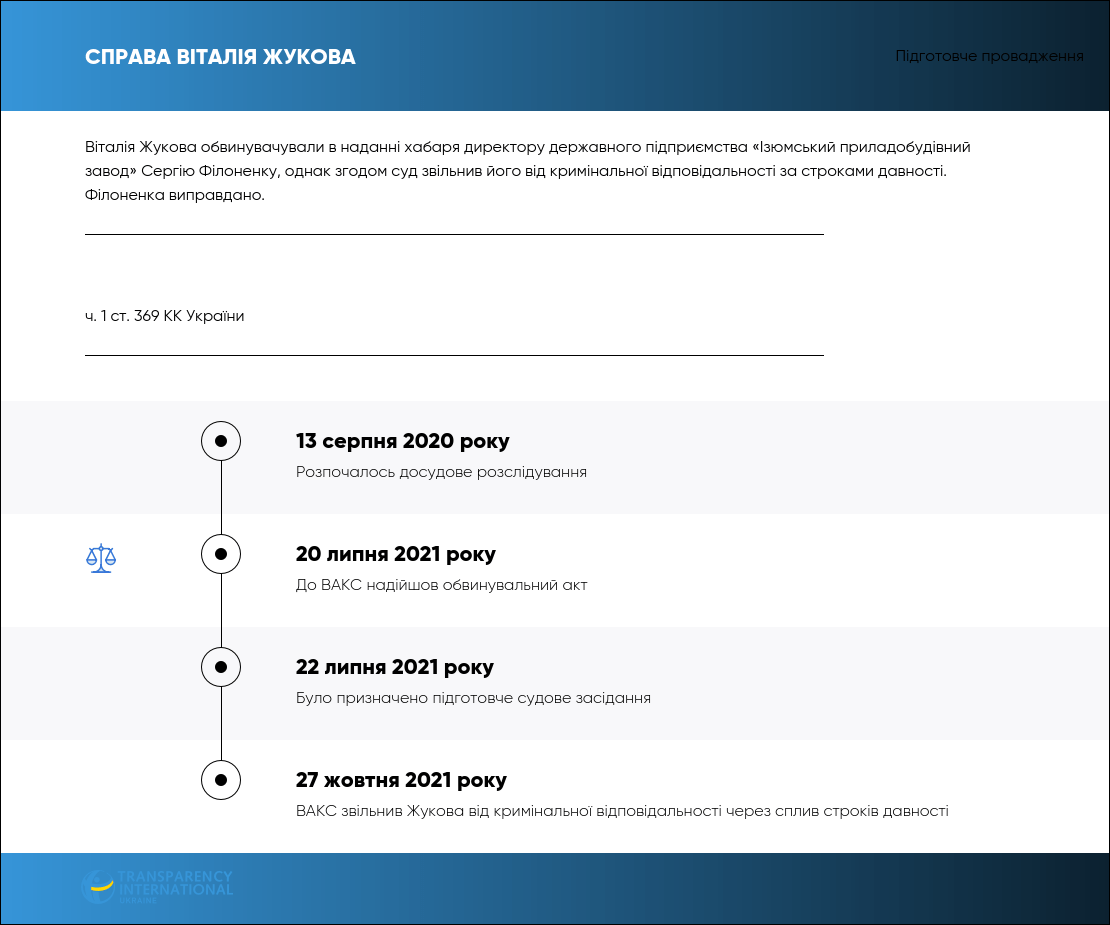 СПРАВА ВІТАЛІЯ ЖУКОВА

Підготовче провадження

Віталія Жукова обвинувачували в наданні хабаря директору державного підприємства «Ізюмський приладобудівний завод» Сергію Філоненку, однак згодом суд звільнив його від кримінальної відповідальності за строками давності. Філоненка виправдано.

ч. 1 ст. 369 КК України

13 серпня 2020 року
Розпочалось досудове розслідування

20 липня 2021 року
До ВАКС надійшов обвинувальний акт

22 липня 2021 року
Було призначено підготовче судове засідання

27 жовтня 2021 року
ВАКС звільнив Жукова від кримінальної відповідальності через сплив строків давності

TRANSPARENCY INTERNATIONAL UKRAINE