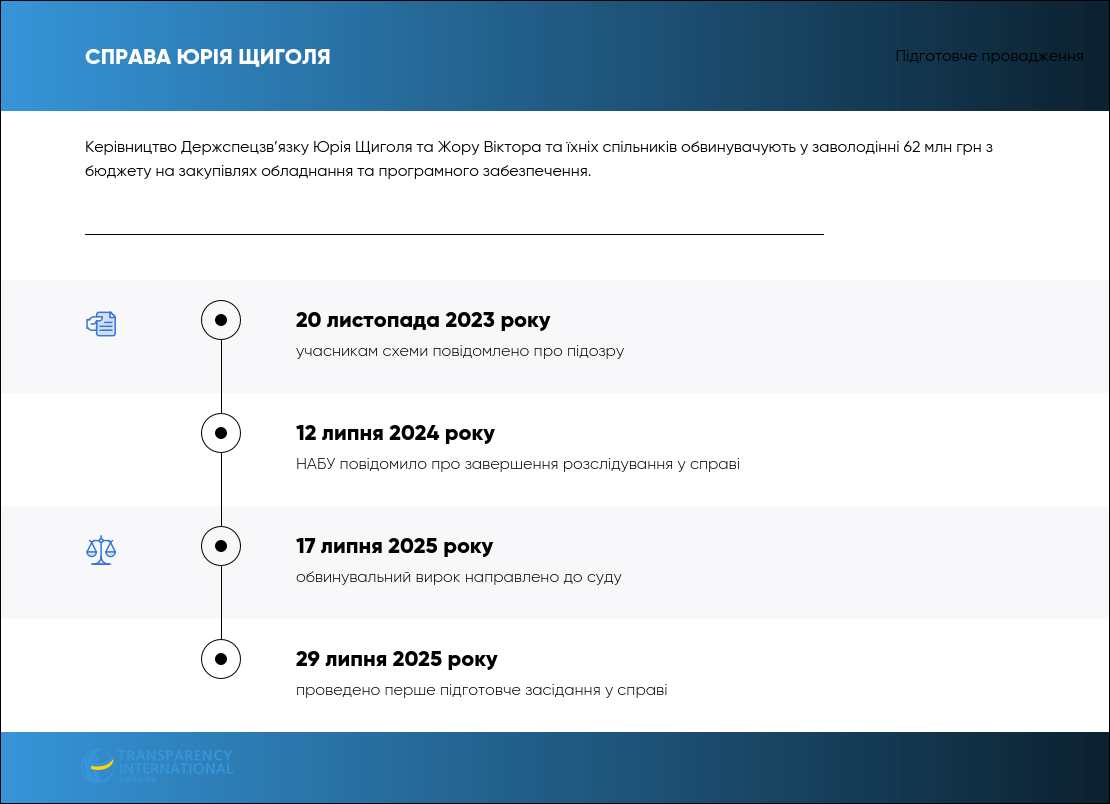 СПРАВА ЮРІЯ ЩИГОЛЯ

Підготовче провадження

Керівництво Держспецзв'язку Юрія Щиголя та Жору Віктора та їхніх спільників обвинувачують у заволодінні 62 млн грн з бюджету на закупівлях обладнання та програмного забезпечення.

20 листопада 2023 року

учасникам схеми повідомлено про підозру

12 липня 2024 року

НАБУ повідомило про завершення розслідування у справі

17 липня 2025 року

обвинувальний вирок направлено до суду

29 липня 2025 року

проведено перше підготовче засідання у справі

TRANSPARENCY INTERNATIONAL UKRAINE