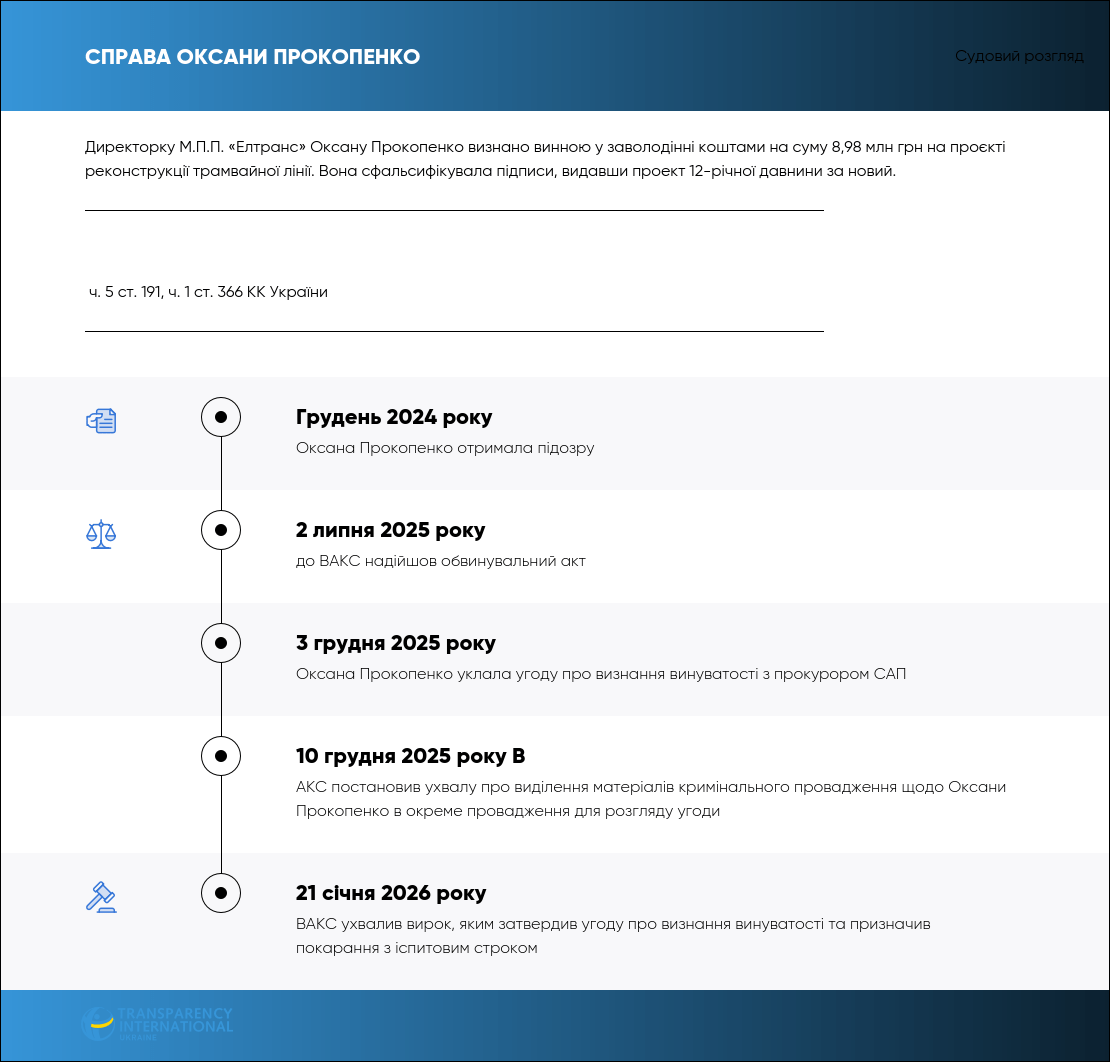 СПРАВА ОКСАНИ ПРОКОПЕНКО

Судовий розгляд

Директорку М.П.П. «Елтранс» Оксану Прокопенко визнано винною у заволодінні коштами на суму 8,98 млн грн на проєкті реконструкції трамвайної лінії. Вона сфальсифікувала підписи, видавши проект 12-річної давнини за новий.

ч. 5 ст. 191, ч. 1 ст. 366 КК України

Грудень 2024 року

Оксана Прокопенко отримала підозру

2 липня 2025 року

до ВАКС надійшов обвинувальний акт

3 грудня 2025 року

Оксана Прокопенко уклала угоду про визнання винуватості з прокурором САП

10 грудня 2025 року В

АКС постановив ухвалу про виділення матеріалів кримінального провадження щодо Оксани Прокопенко в окреме провадження для розгляду угоди

21 січня 2026 року

ВАКС ухвалив вирок, яким затвердив угоду про визнання винуватості та призначив покарання з іспитовим строком

TRANSPARENCY INTERNATIONAL UKRAINE